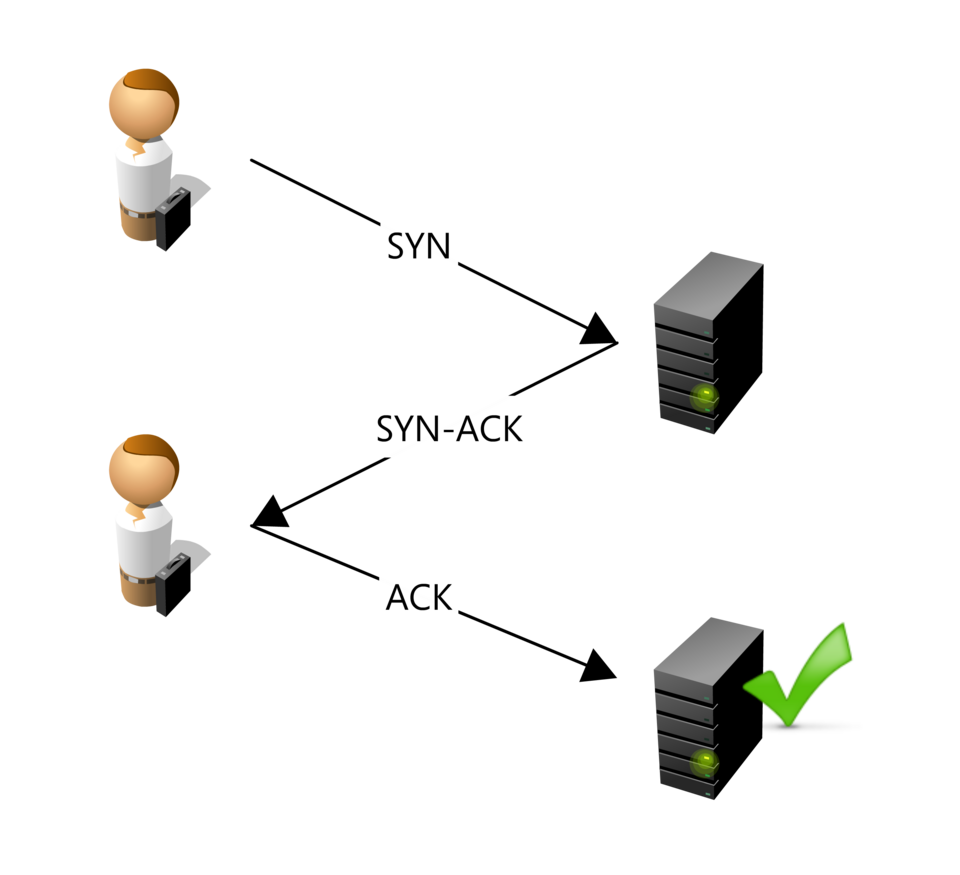 SYN

SYN-ACK

ACK